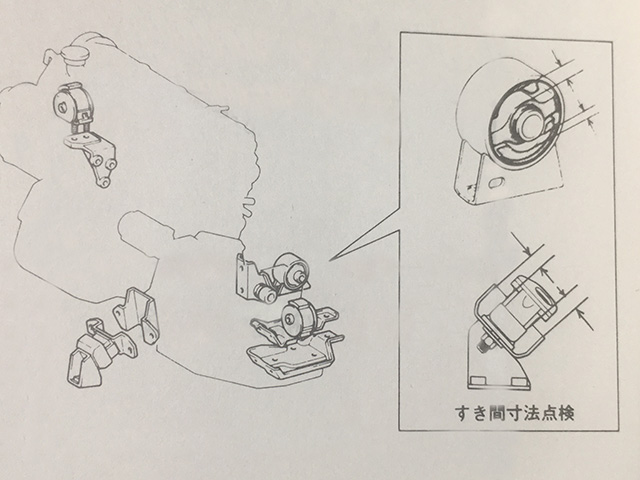 すき間寸法点検